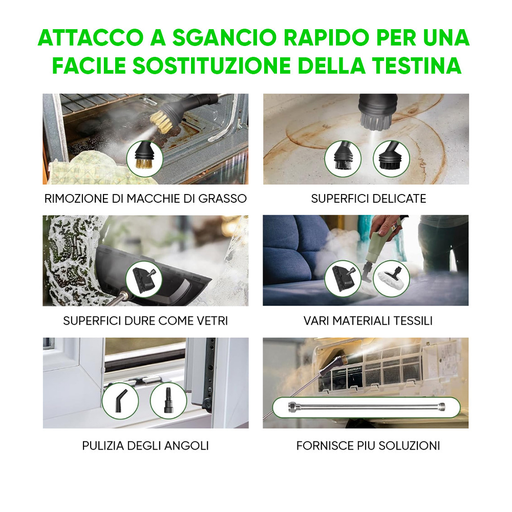 ATTACCO A SGANCIO RAPIDO PER UNA FACILE SOSTITUZIONE DELLA TESTINA

RIMOZIONE DI MACCHIE DI GRASSO

SUPERFICI DELICATE

SUPERFICI DURE COME VETRI

VARI MATERIALI TESSILI

PULIZIA DEGLI ANGOLI

FORNISCE PIU SOLUZIONI