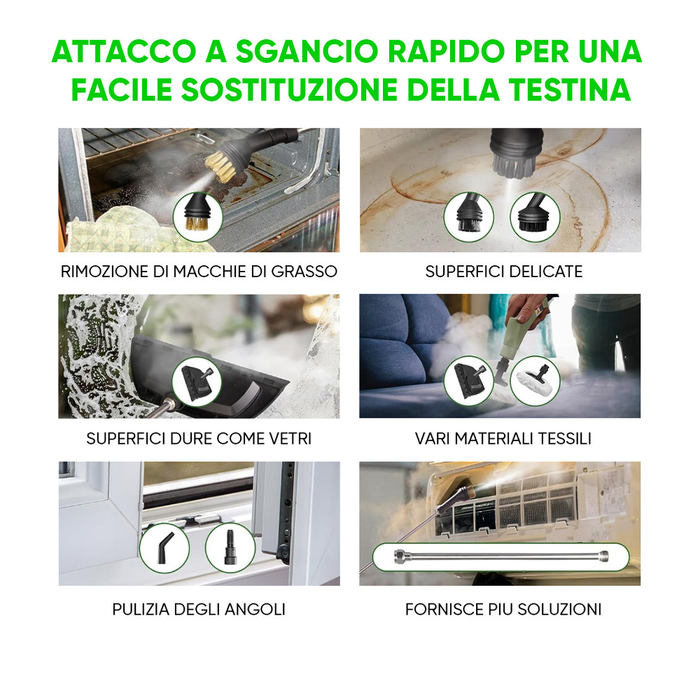 ATTACCO A SGANCIO RAPIDO PER UNA FACILE SOSTITUZIONE DELLA TESTINA

RIMOZIONE DI MACCHIE DI GRASSO

SUPERFICI DELICATE

SUPERFICI DURE COME VETRI

VARI MATERIALI TESSILI

PULIZIA DEGLI ANGOLI

FORNISCE PIU SOLUZIONI