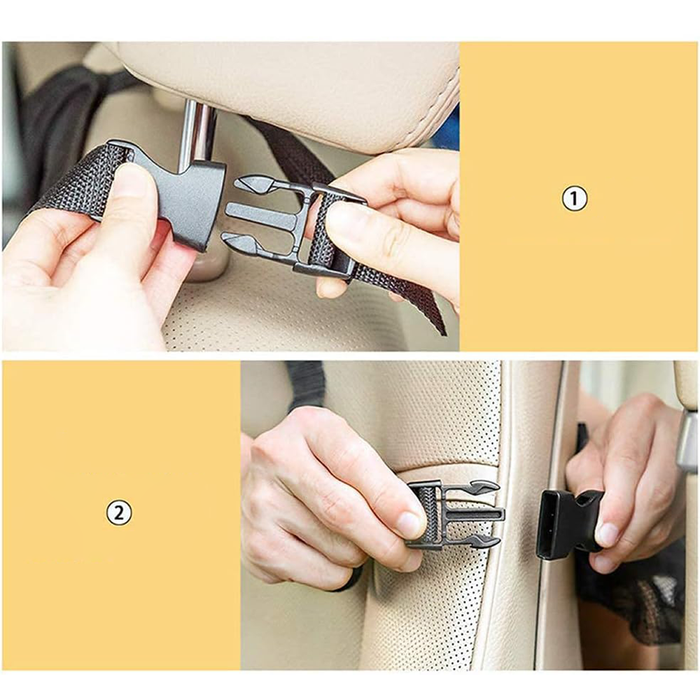 ①

②