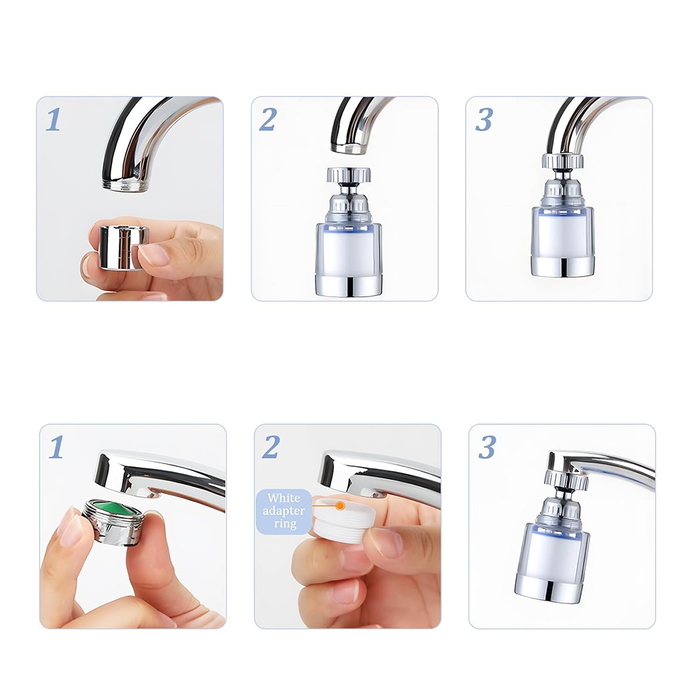 1

2

3

1

2

White adapter ring

3