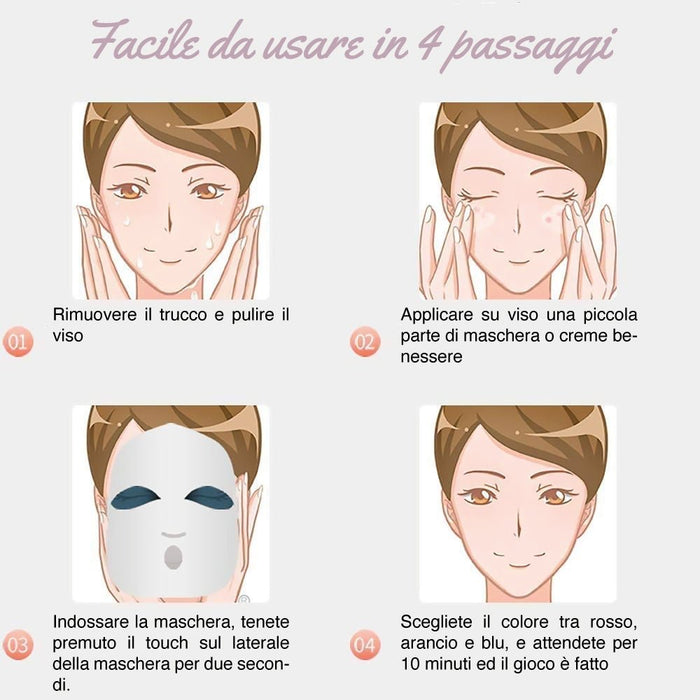 Facile da usare in 4 passaggi

01 Rimuovere il trucco e pulire il viso

02 Applicare su viso una piccola parte di maschera o creme benessere

03 Indossare la maschera, tenete premuto il touch sul laterale della maschera per due secondi.

04 Scegliete il colore tra rosso, arancio e blu, e attendete per 10 minuti ed il gioco è fatto