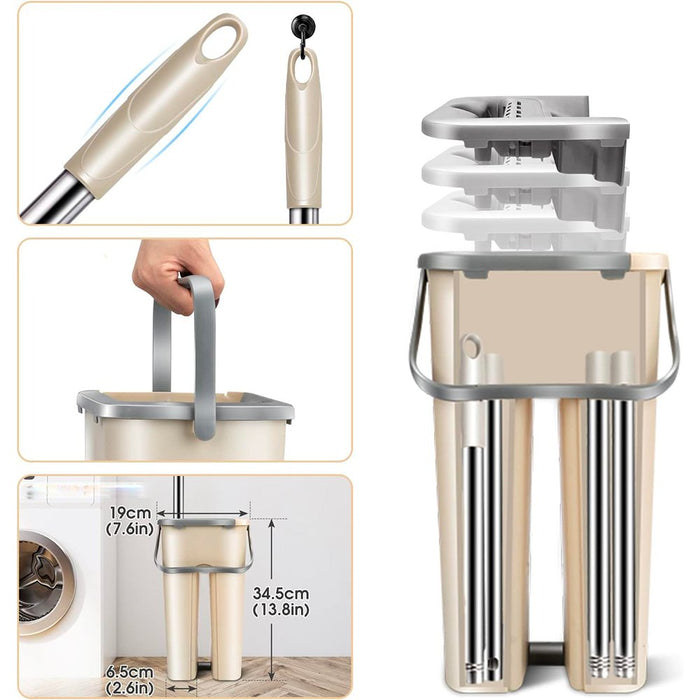 19cm
(7.6in)

34.5cm
(13.8in)

6.5cm
(2.6in)